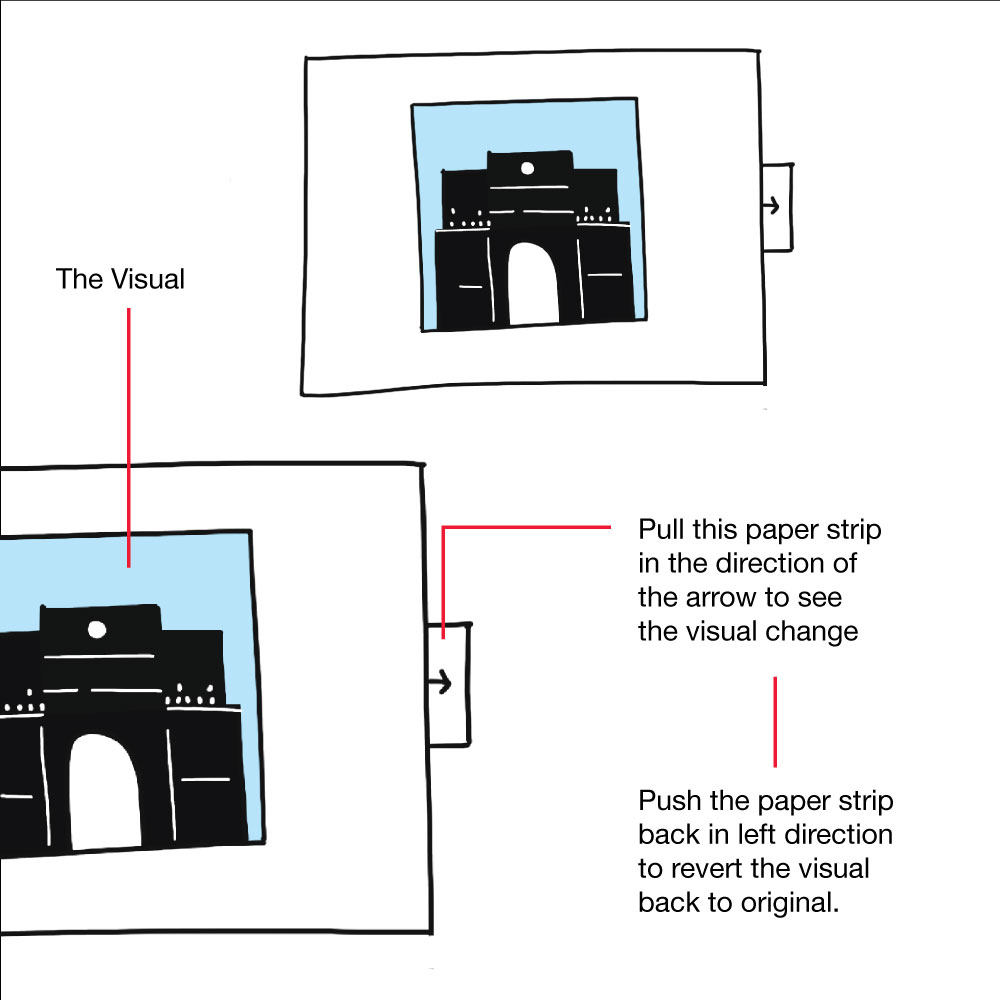 The Visual

Pull this paper strip in the direction of the arrow to see the visual change

Push the paper strip back in left direction to revert the visual back to original.